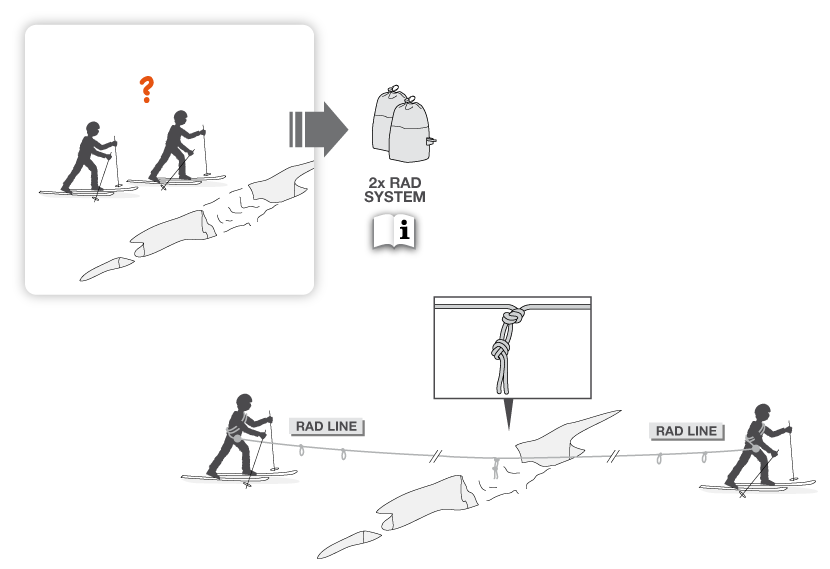 ?

2x RAD SYSTEM

i

RAD LINE

RAD LINE